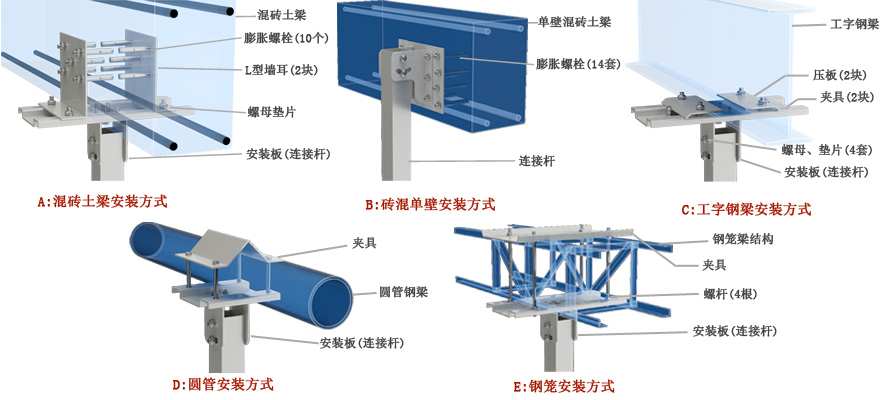 混砖土梁
膨胀螺栓(10个)
L型墙耳(2块)
螺母垫片
安装板(连接杆)
A:混砖土梁安装方式

单壁混砖土梁
膨胀螺栓(14套)
连接杆
B:砖混单壁安装方式

工字钢梁
压板(2块)
夹具(2块)
螺母、垫片(4套)
安装板(连接杆)
C:工字钢梁安装方式

夹具
圆管钢梁
安装板(连接杆)
D:圆管安装方式

钢笼梁结构
夹具
螺杆(4根)
安装板(连接杆)
E:钢笼安装方式